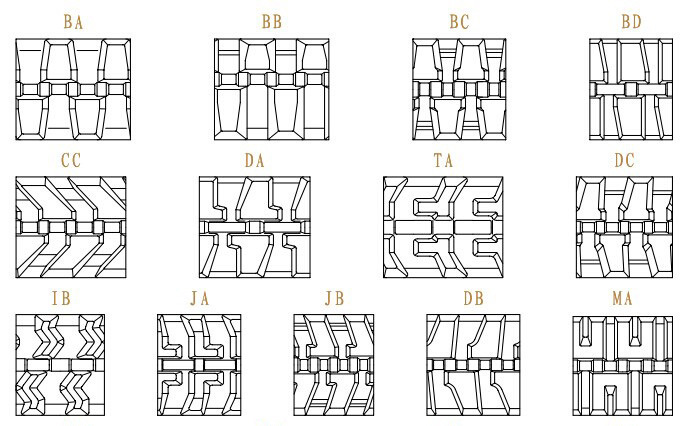 BA BB BC BD

CC DA TA DC

IB JA JB DB MA